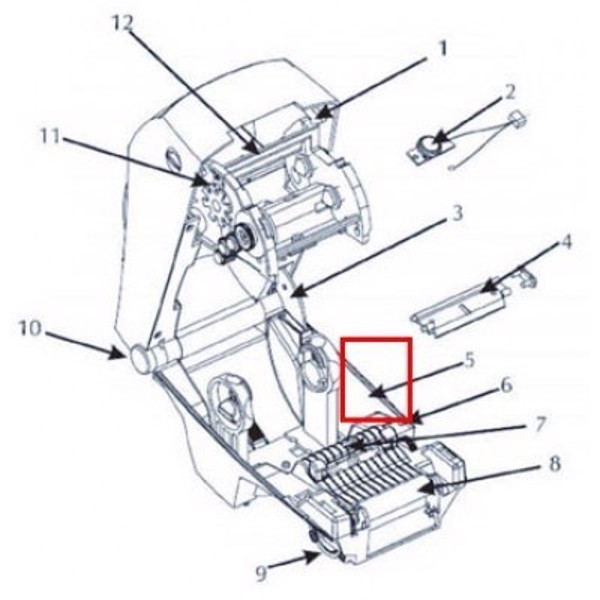 12
1
2
11
3
4
10
5
6
7
8
9