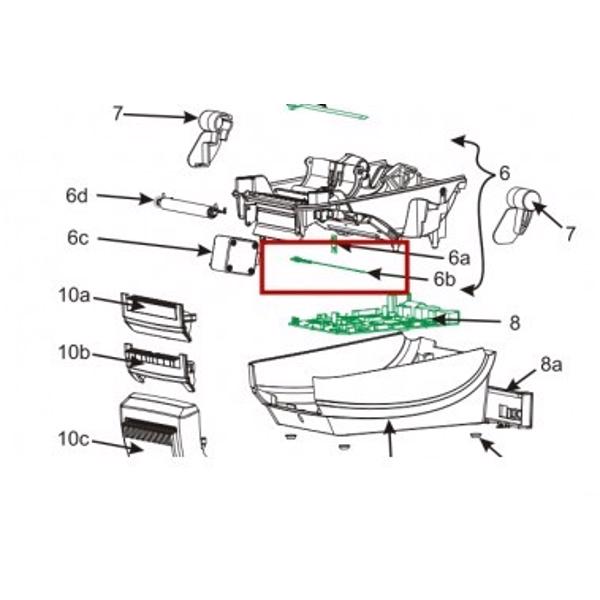 7
6
6d
7
6c
6a
6b
10a
8
10b
8a
10c