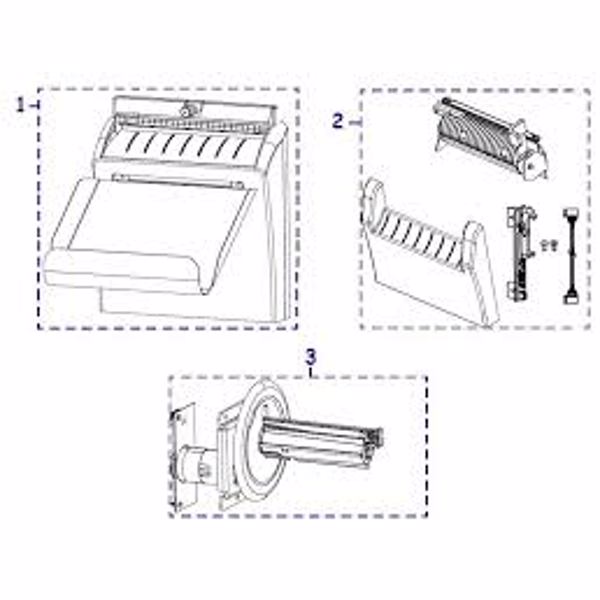 1

2

3